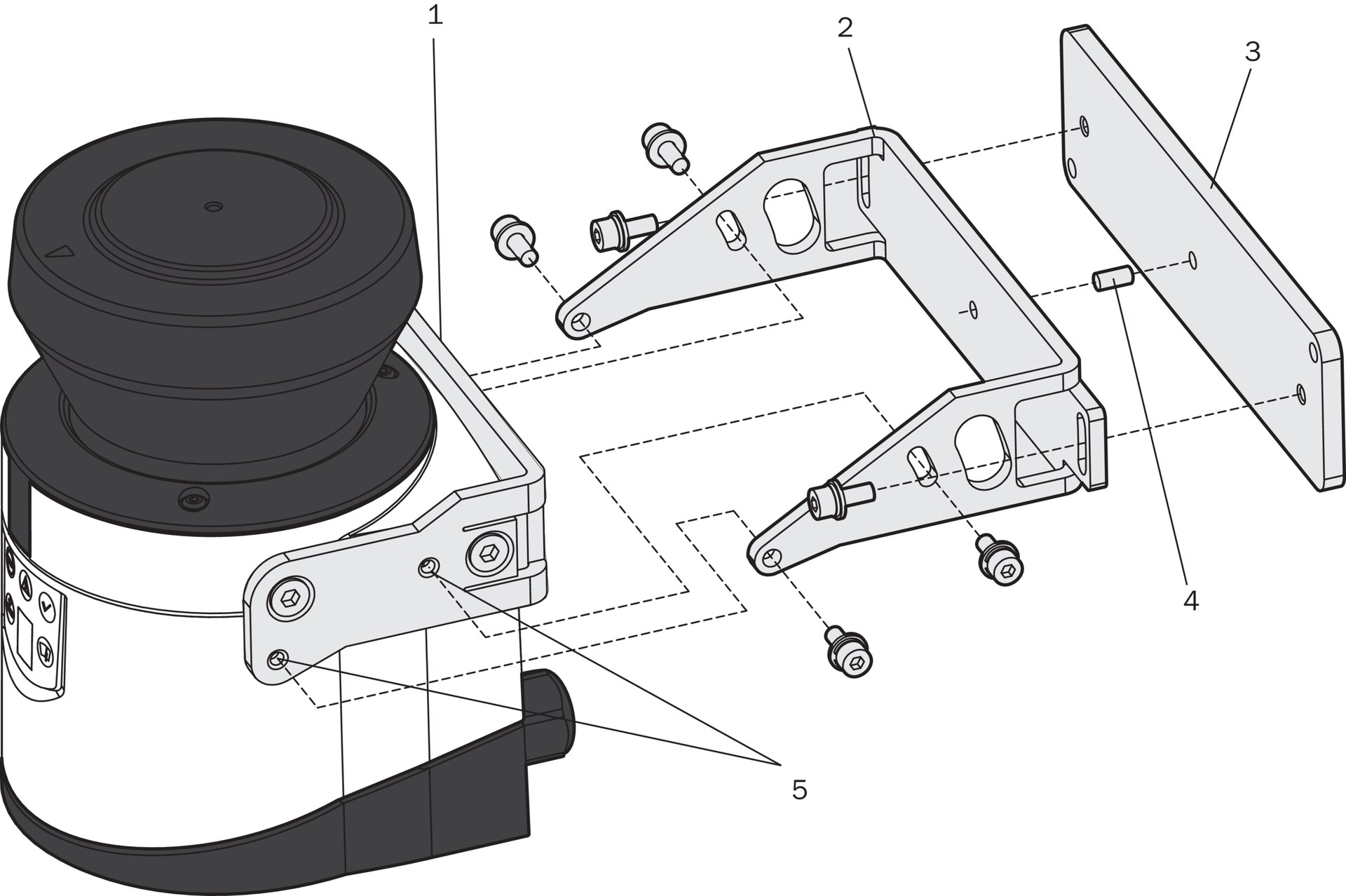 1
2
3
4
5