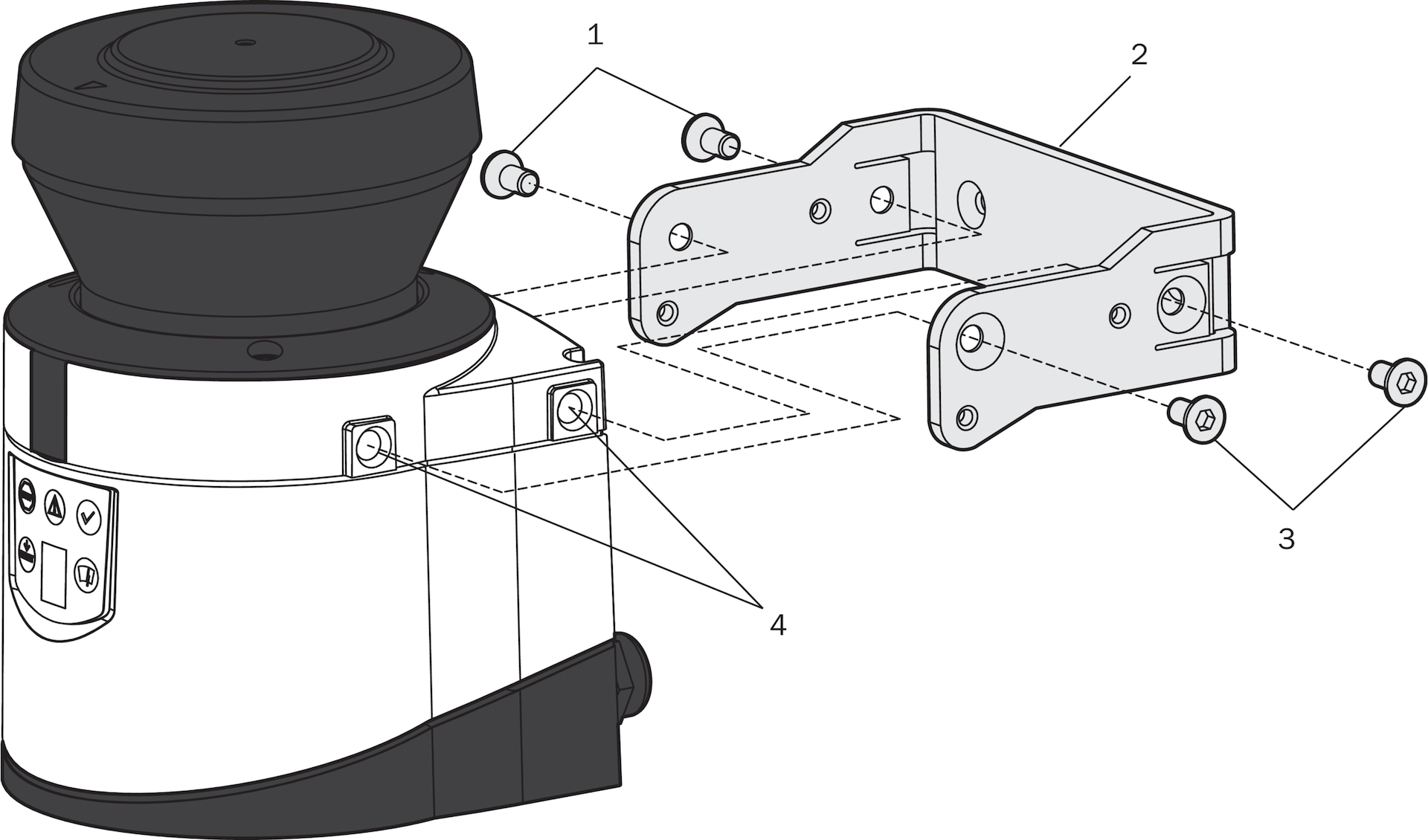 1
2
3
4