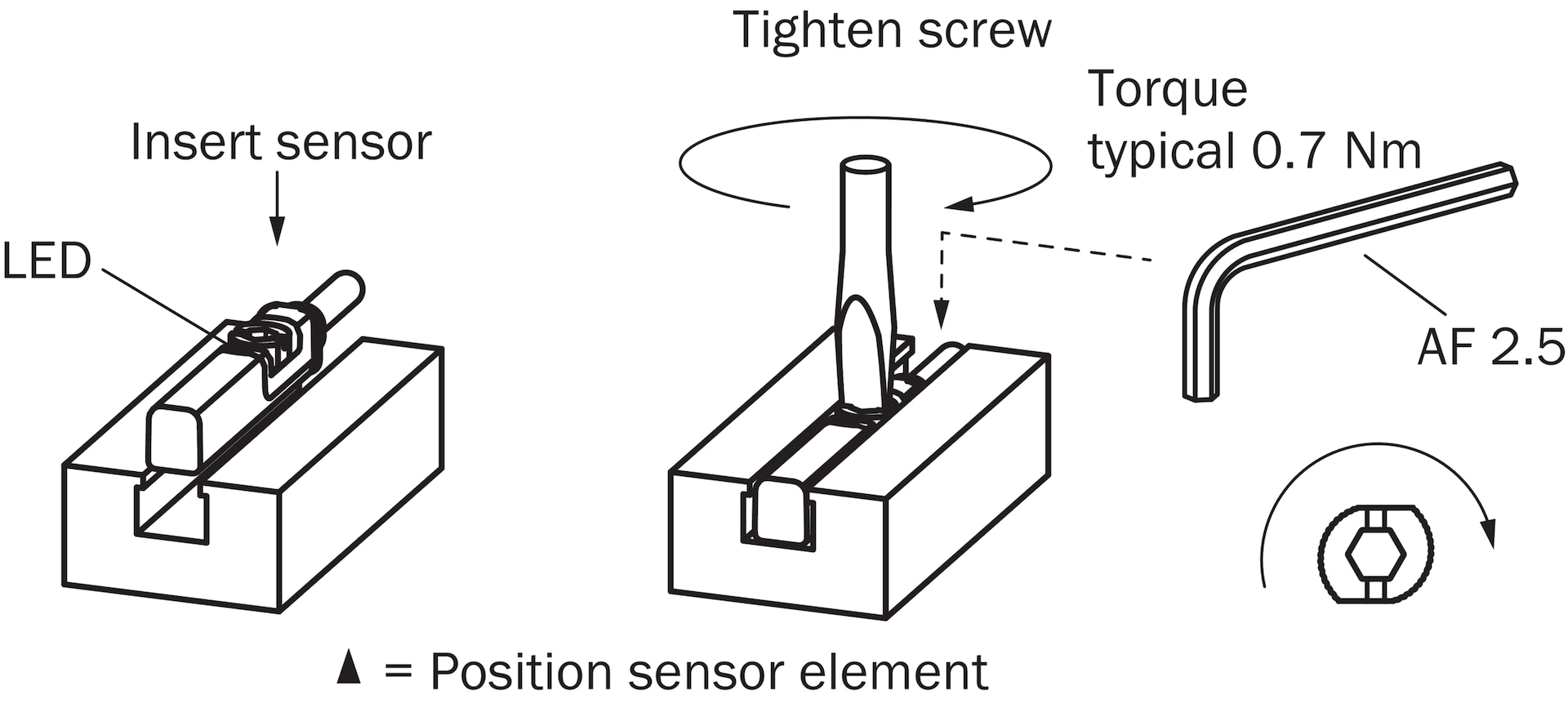 Tighten screw

Torque
typical 0.7 Nm

Insert sensor

LED

AF 2.5

▲ = Position sensor element