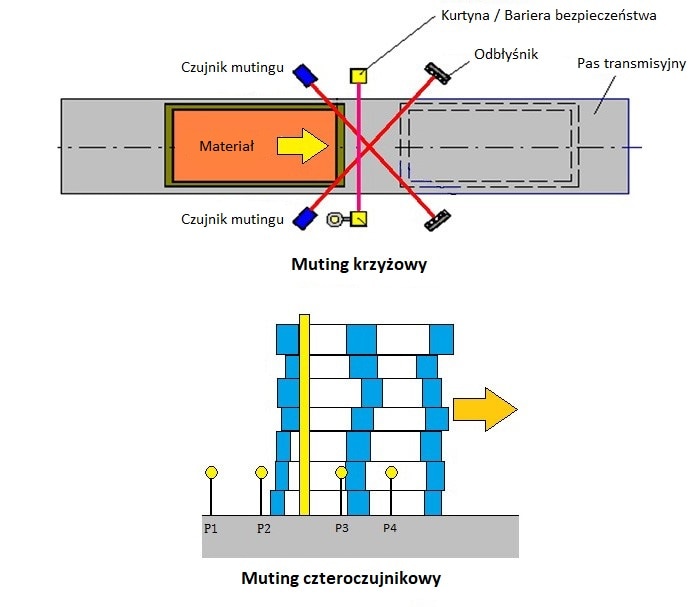 Kurtyna / Bariera bezpieczeństwa

Czujnik mutingu

Odbłyśnik

Pas transmisyjny

Materiał

Czujnik mutingu

Muting krzyżowy

P1
P2
P3
P4

Muting czteroczujnikowy