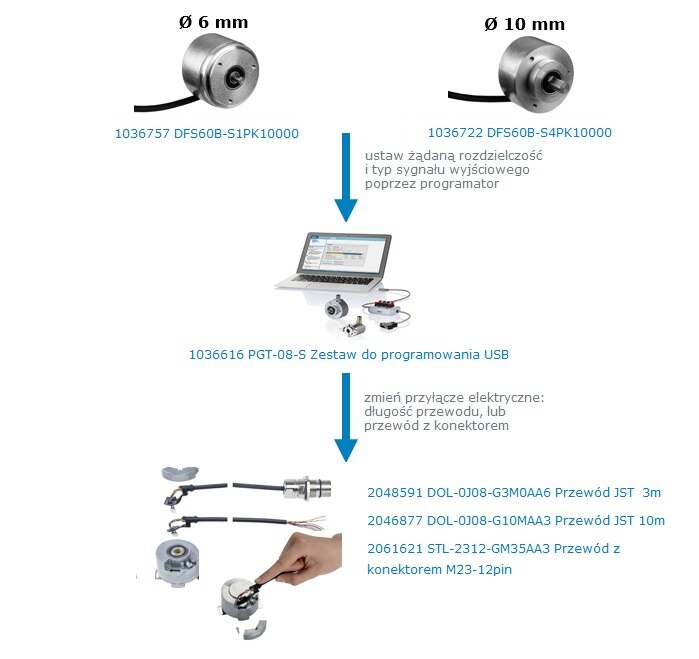 Ø 6 mm

Ø 10 mm

1036757 DFS60B-S1PK10000

1036722 DFS60B-S4PK10000

ustaw żądaną rozdzielczość i typ sygnału wyjściowego poprzez programator

1036616 PGT-08-S Zestaw do programowania USB

zmień przyłącze elektryczne: długość przewodu, lub przewód z konektorem

2048591 DOL-0J08-G3M0AA6 Przewód JST 3m

2046877 DOL-0J08-G10MAA3 Przewód JST 10m

2061621 STL-2312-GM35AA3 Przewód z konektorem M23-12pin